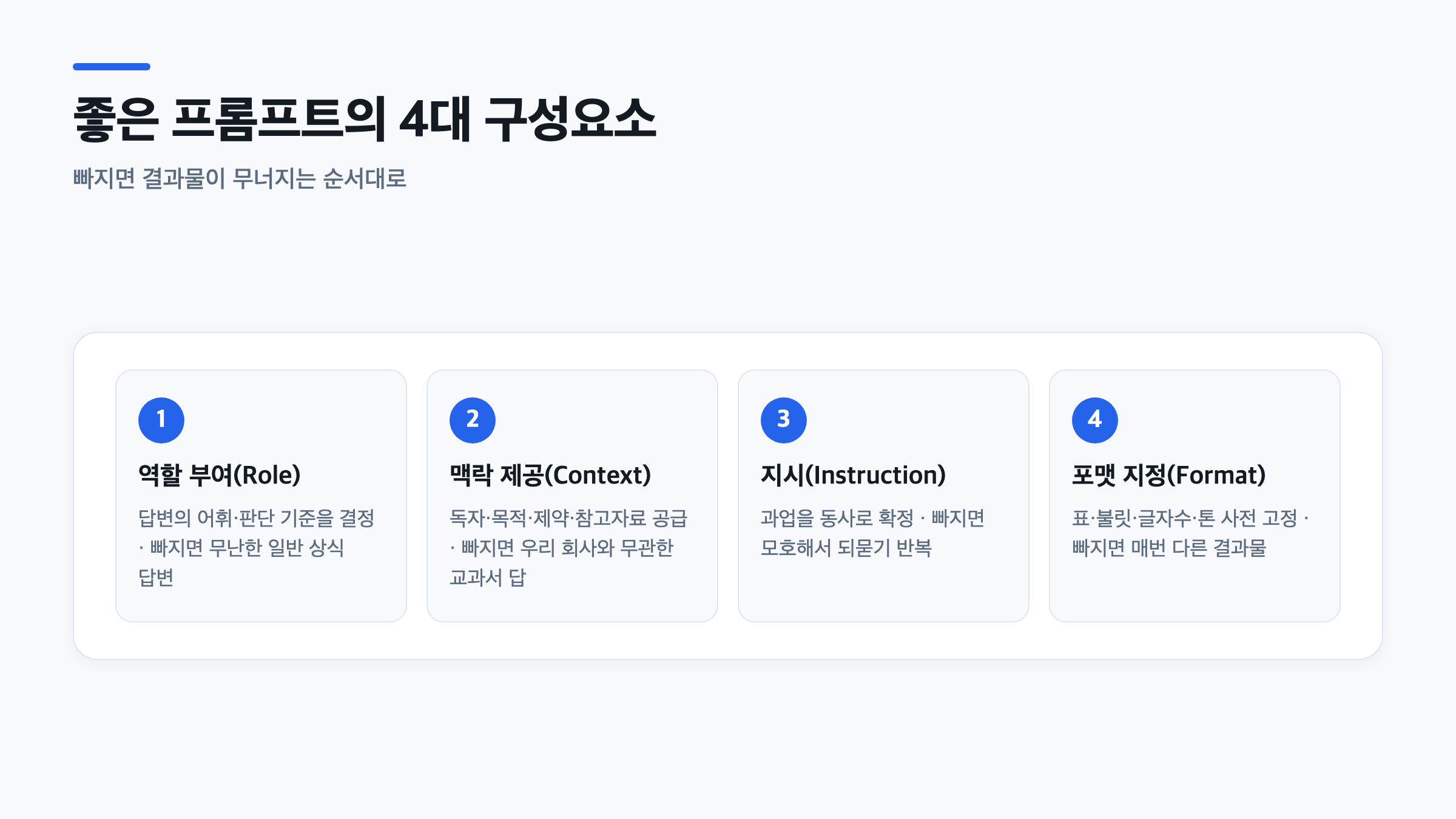 좋은 프롬프트의 4대 구성요소

빠지면 결과물이 무너지는 순서대로

1

역할 부여(Role)

답변의 어휘·판단 기준을 결정 · 빠지면 무난한 일반 상식 답변

2

맥락 제공(Context)

독자·목적·제약·참고자료 공급 · 빠지면 우리 회사와 무관한 교과서 답

3

지시(Instruction)

과업을 동사로 확정 · 빠지면 모호해서 되묻기 반복

4

포맷 지정(Format)

표·불릿·글자수·톤 사전 고정 · 빠지면 매번 다른 결과물